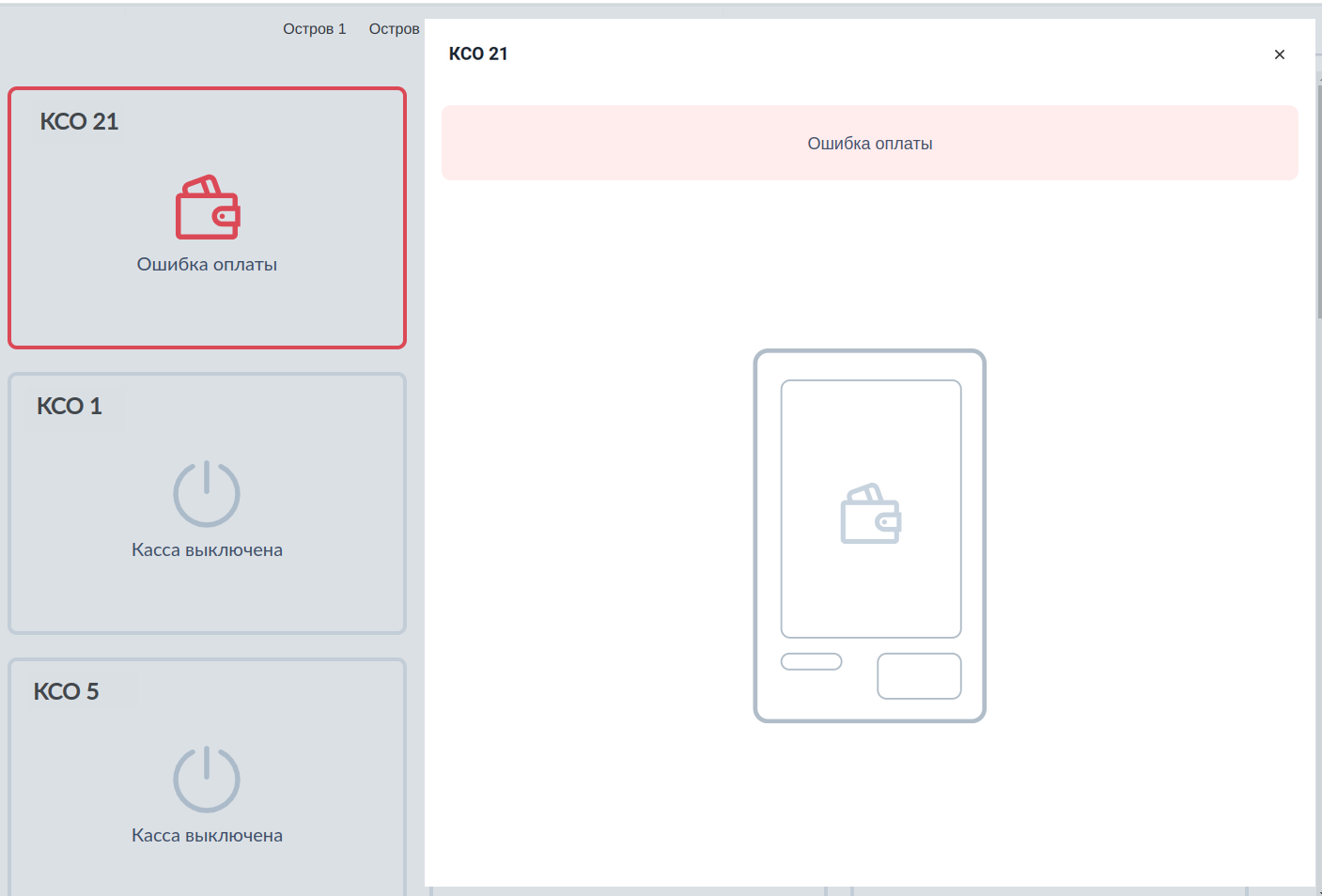 Остров 1 Остров

КСО 21

Ошибка оплаты

КСО 1

Касса выключена

КСО 5

Касса выключена

КСО 21

×

Ошибка оплаты