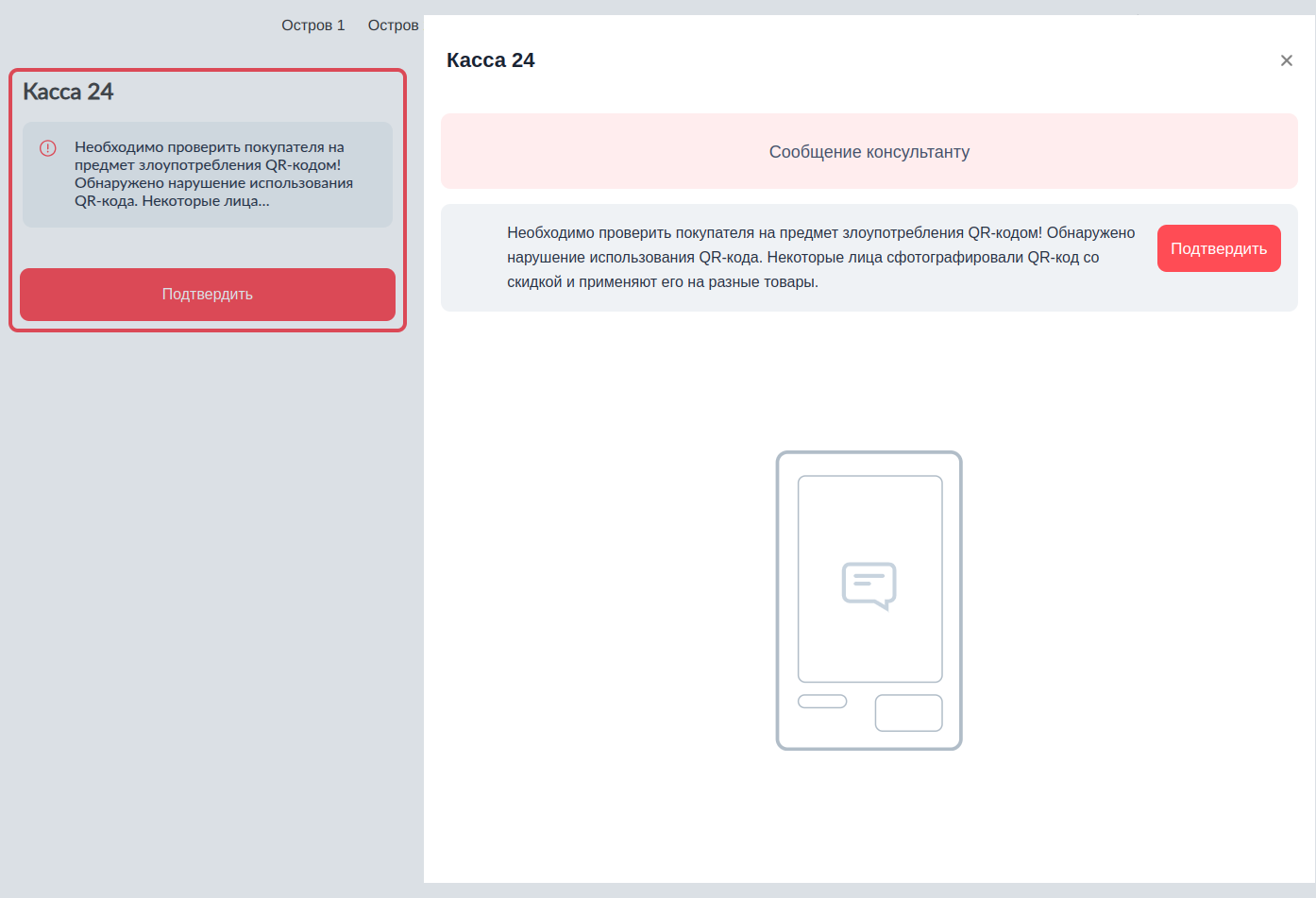 Остров 1 Остров

Касса 24

Необходимо проверить покупателя на предмет злоупотребления QR-кодом! Обнаружено нарушение использования QR-кода. Некоторые лица...

Подтвердить

Касса 24

×

Сообщение консультанту

Необходимо проверить покупателя на предмет злоупотребления QR-кодом! Обнаружено нарушение использования QR-кода. Некоторые лица сфотографировали QR-код со скидкой и применяют его на разные товары.

Подтвердить